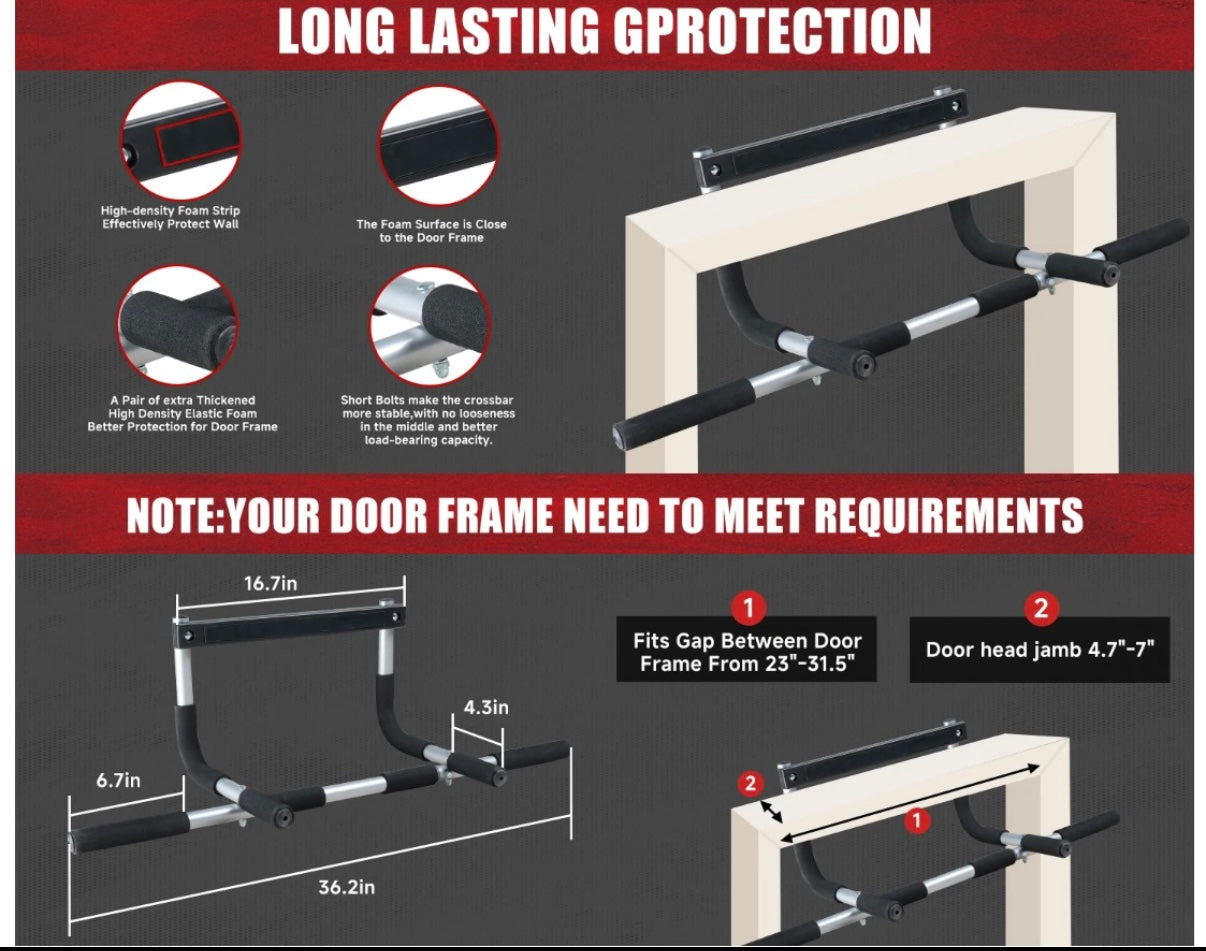 LONG LASTING GPROTECTION

High-density Foam Strip Effectively Protect Wall

The Foam Surface is Close to the Door Frame

A Pair of extra Thickened High Density Elastic Foam Better Protection for Door Frame

Short Bolts make the crossbar more stable,with no looseness in the middle and better load-bearing capacity.

NOTE:YOUR DOOR FRAME NEED TO MEET REQUIREMENTS

16.7in

4.3in

6.7in

36.2in

1
Fits Gap Between Door Frame From 23"-31.5"

2
Door head jamb 4.7"-7"

2

1